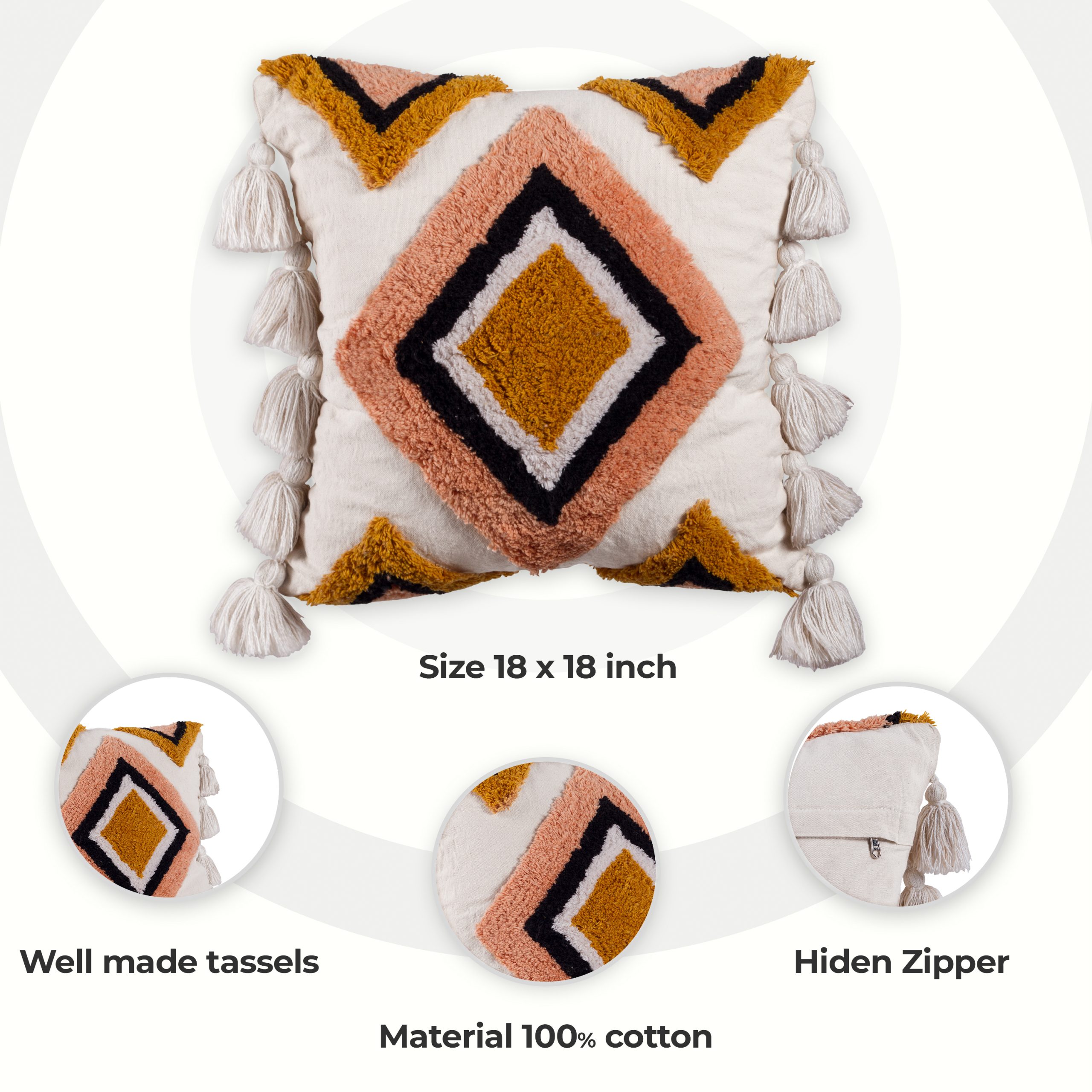 Size 18 x 18 inch

Well made tassels

Hiden Zipper

Material 100% cotton